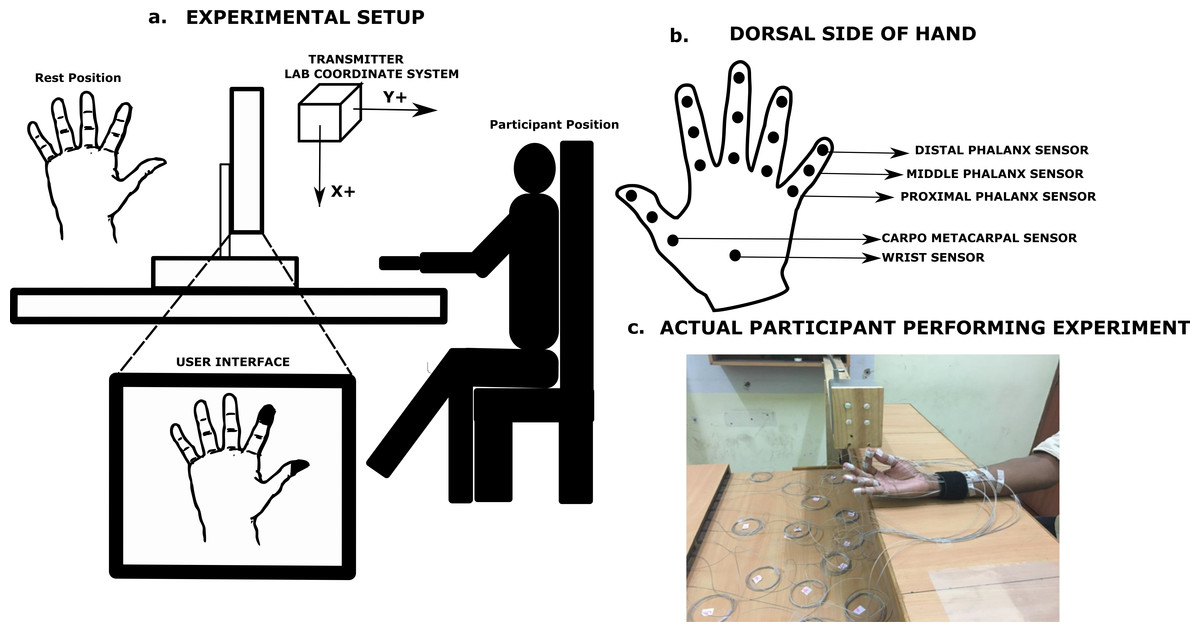 a. EXPERIMENTAL SETUP

Rest Position

TRANSMITTER
LAB COORDINATE SYSTEM

Y+

X+

Participant Position

USER INTERFACE

b. DORSAL SIDE OF HAND

DISTAL PHALANX SENSOR
MIDDLE PHALANX SENSOR
PROXIMAL PHALANX SENSOR
CARPO METACARPAL SENSOR
WRIST SENSOR

c. ACTUAL PARTICIPANT PERFORMING EXPERIMENT